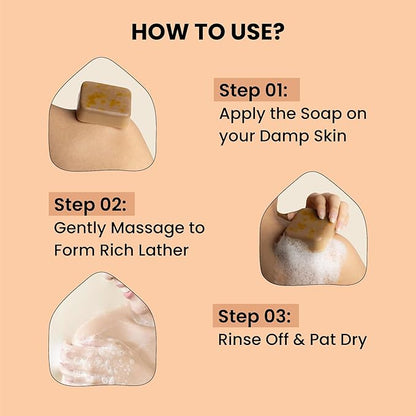 HOW TO USE?

Step 01:
Apply the Soap on your Damp Skin

Step 02:
Gently Massage to Form Rich Lather

Step 03:
Rinse Off & Pat Dry