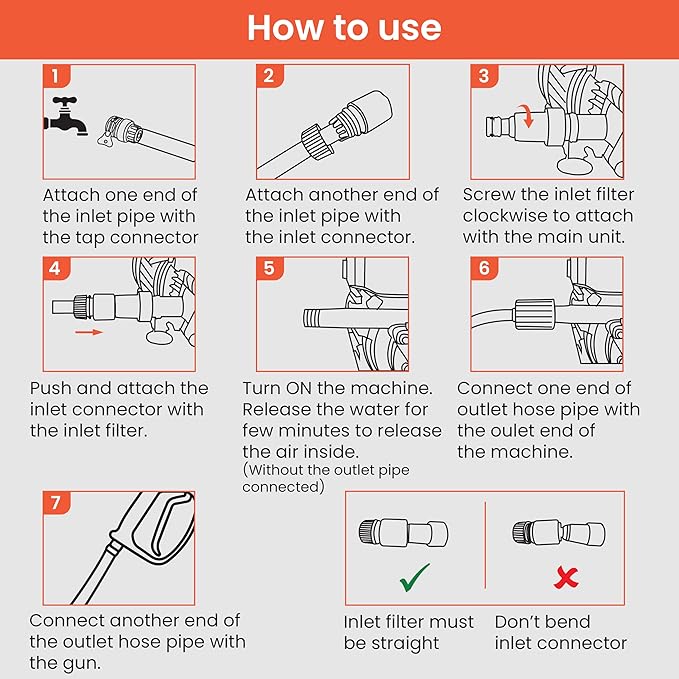 How to use

1

Attach one end of the inlet pipe with the tap connector

2

Attach another end of the inlet pipe with the inlet connector.

3

Screw the inlet filter clockwise to attach with the main unit.

4

Push and attach the inlet connector with the inlet filter.

5

Turn ON the machine. Release the water for few minutes to release the air inside. (Without the outlet pipe connected)

6

Connect one end of outlet hose pipe with the oulet end of the machine.

7

Connect another end of the outlet hose pipe with the gun.

Inlet filter must be straight

Don't bend inlet connector