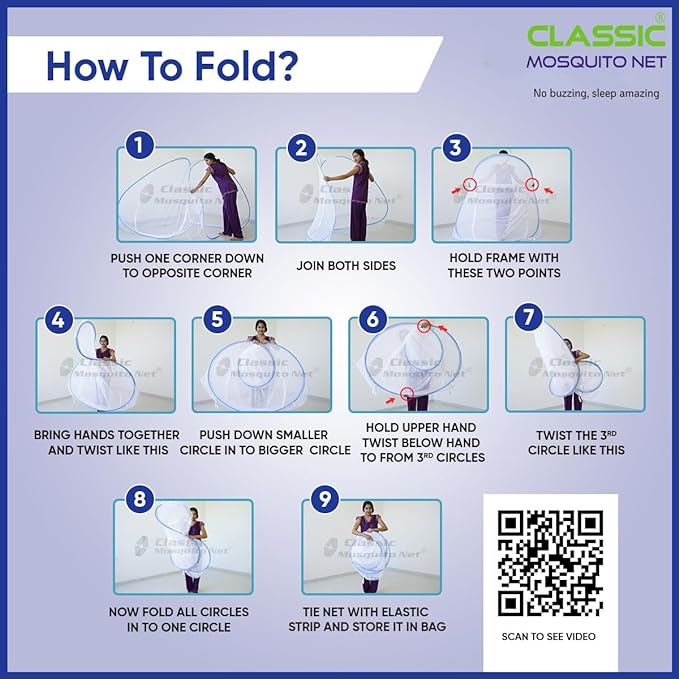 How To Fold?

CLASSIC®
MOSQUITO NET
No buzzing, sleep amazing

1
Classic Mosquito Net
PUSH ONE CORNER DOWN TO OPPOSITE CORNER

2
Classic Mosquito Net
JOIN BOTH SIDES

3
Classic Mosquito Net
HOLD FRAME WITH THESE TWO POINTS

4
Classic Mosquito Net
BRING HANDS TOGETHER AND TWIST LIKE THIS

5
Classic Mosquito Net
PUSH DOWN SMALLER CIRCLE IN TO BIGGER CIRCLE

6
Classic Mosquito Net
HOLD UPPER HAND TWIST BELOW HAND TO FROM 3$^{RD}$ CIRCLES

7
Classic Mosquito Net
TWIST THE 3$^{RD}$ CIRCLE LIKE THIS

8
Classic Mosquito Net
NOW FOLD ALL CIRCLES IN TO ONE CIRCLE

9
Classic Mosquito Net
TIE NET WITH ELASTIC STRIP AND STORE IT IN BAG

SCAN TO SEE VIDEO