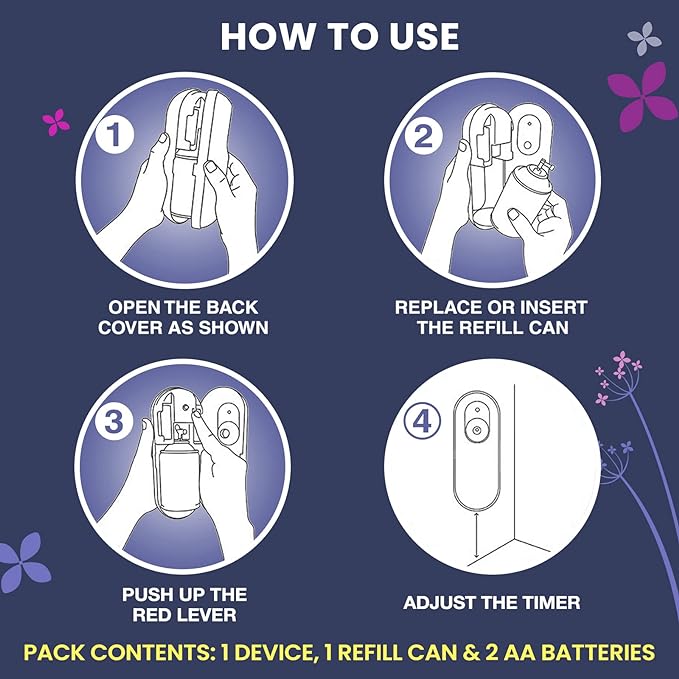 HOW TO USE

1

OPEN THE BACK COVER AS SHOWN

2

REPLACE OR INSERT THE REFILL CAN

3

PUSH UP THE RED LEVER

4

ADJUST THE TIMER

PACK CONTENTS: 1 DEVICE, 1 REFILL CAN & 2 AA BATTERIES