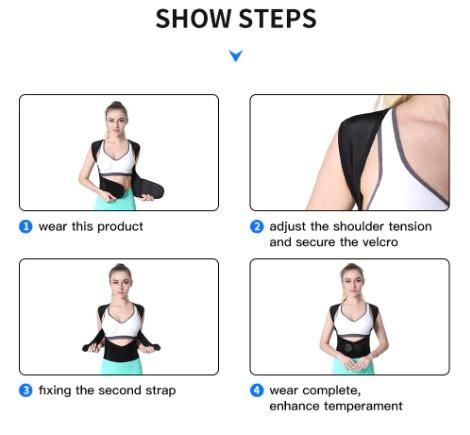 SHOW STEPS

1 wear this product

2 adjust the shoulder tension and secure the velcro

3 fixing the second strap

4 wear complete, enhance temperament